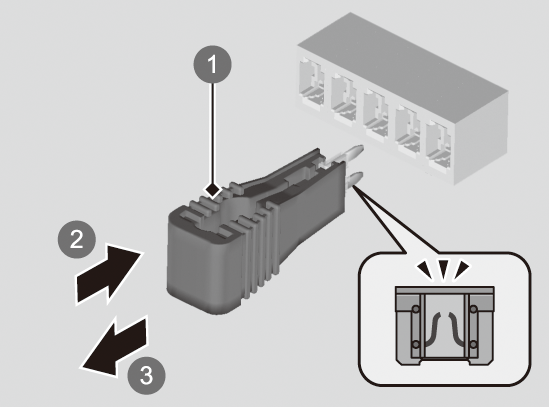 1

2

3