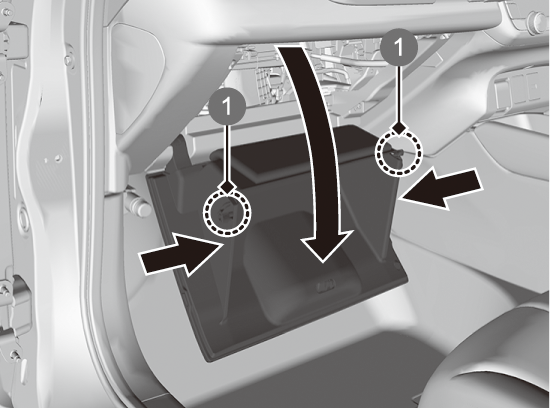 1
1