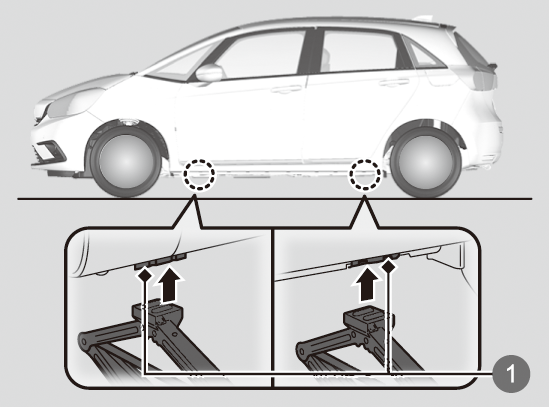 1