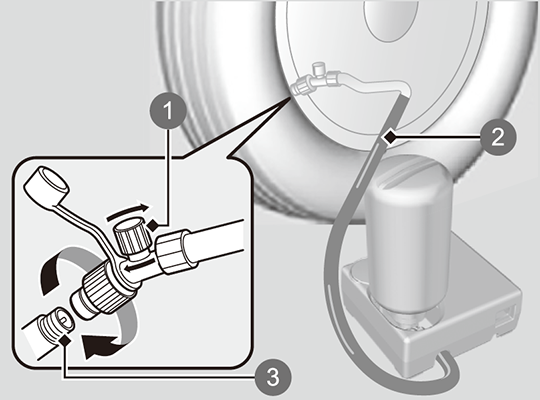 1
2
3