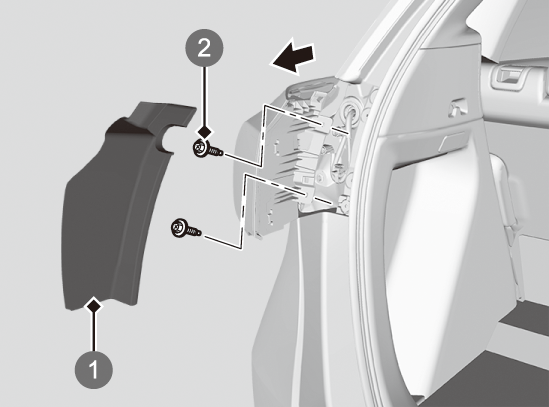 2

1