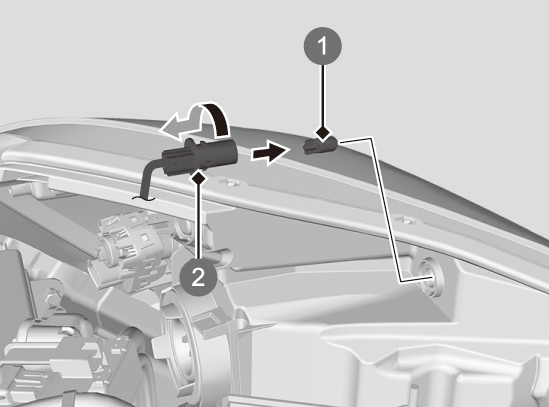 1

2