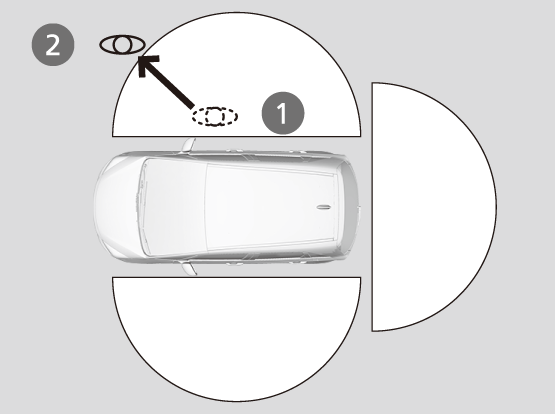 2

1