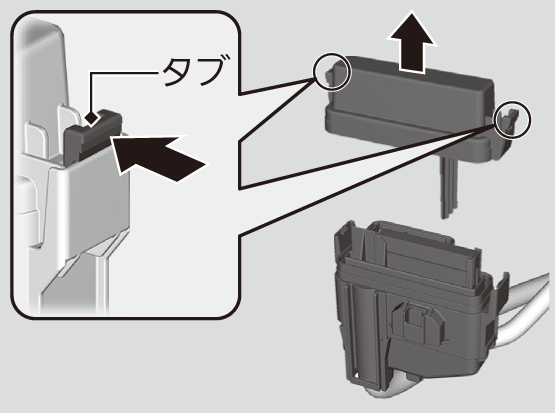 タブ