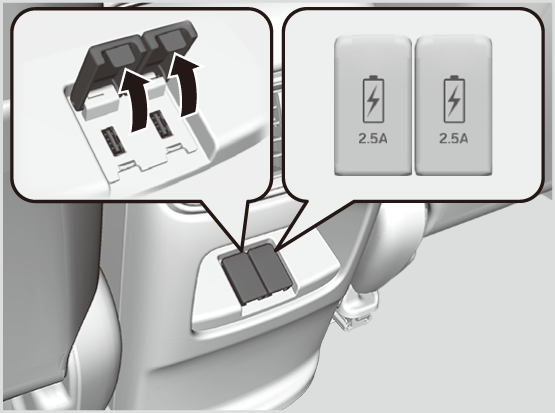 2.5A
2.5A