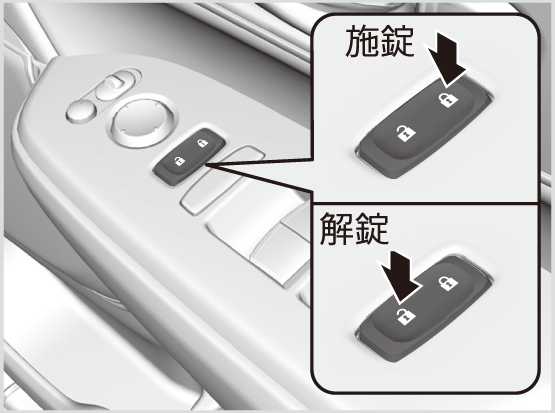 施錠

解錠