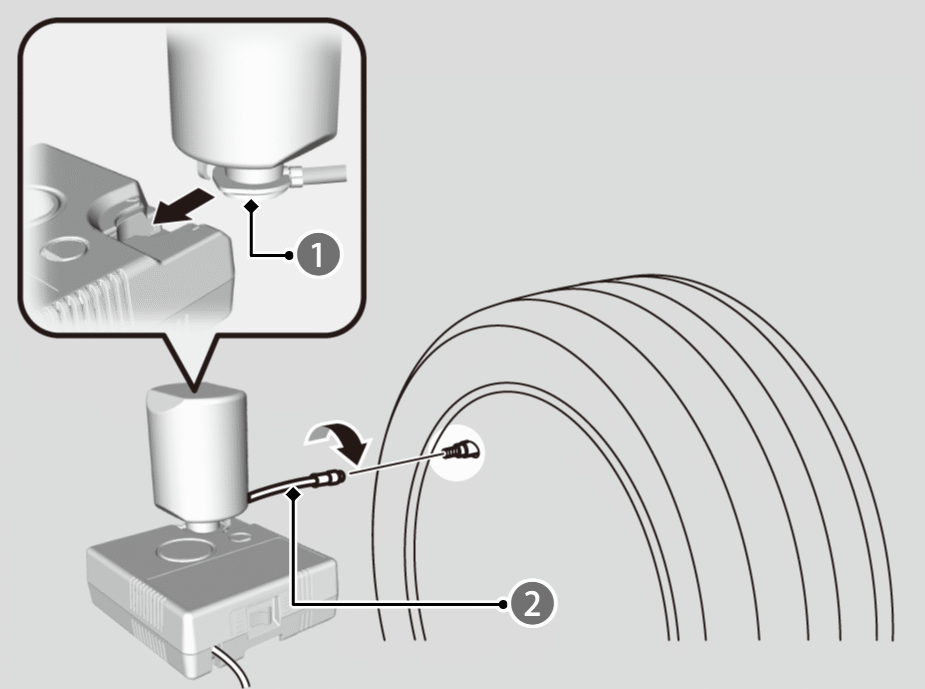 1
2