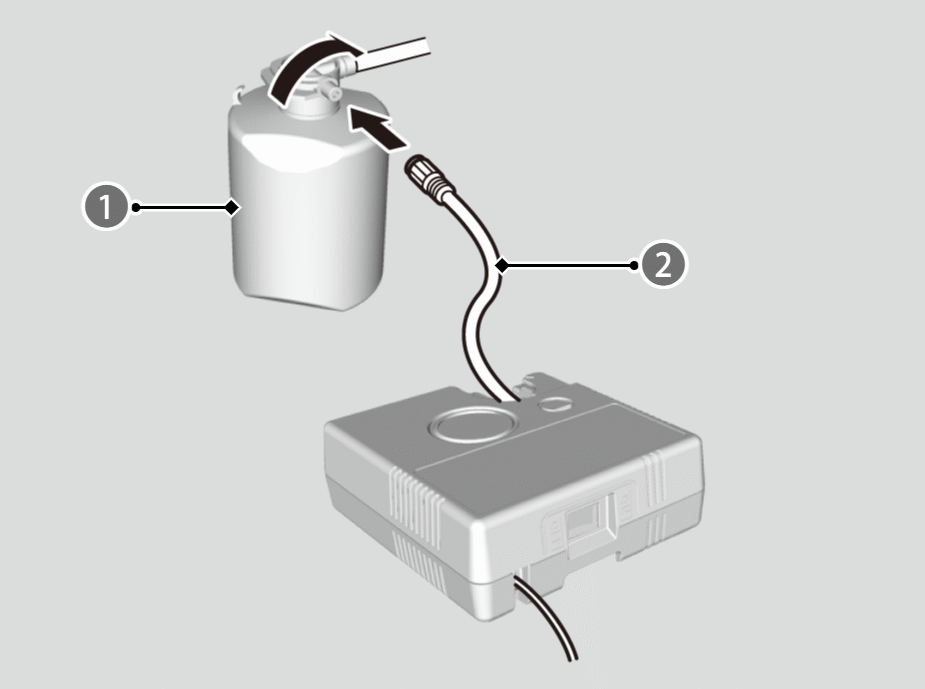 1
2