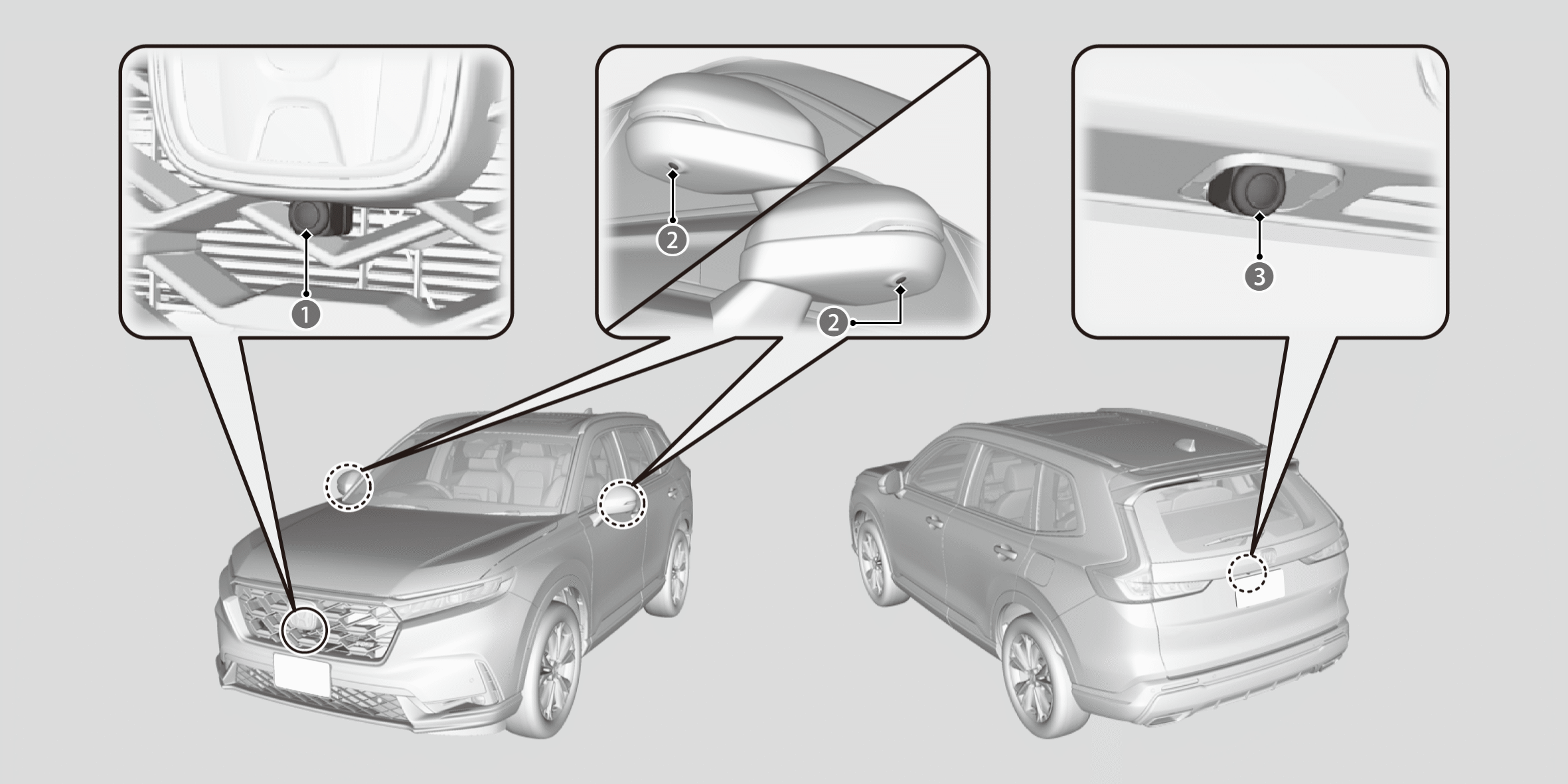 1

2

2

3