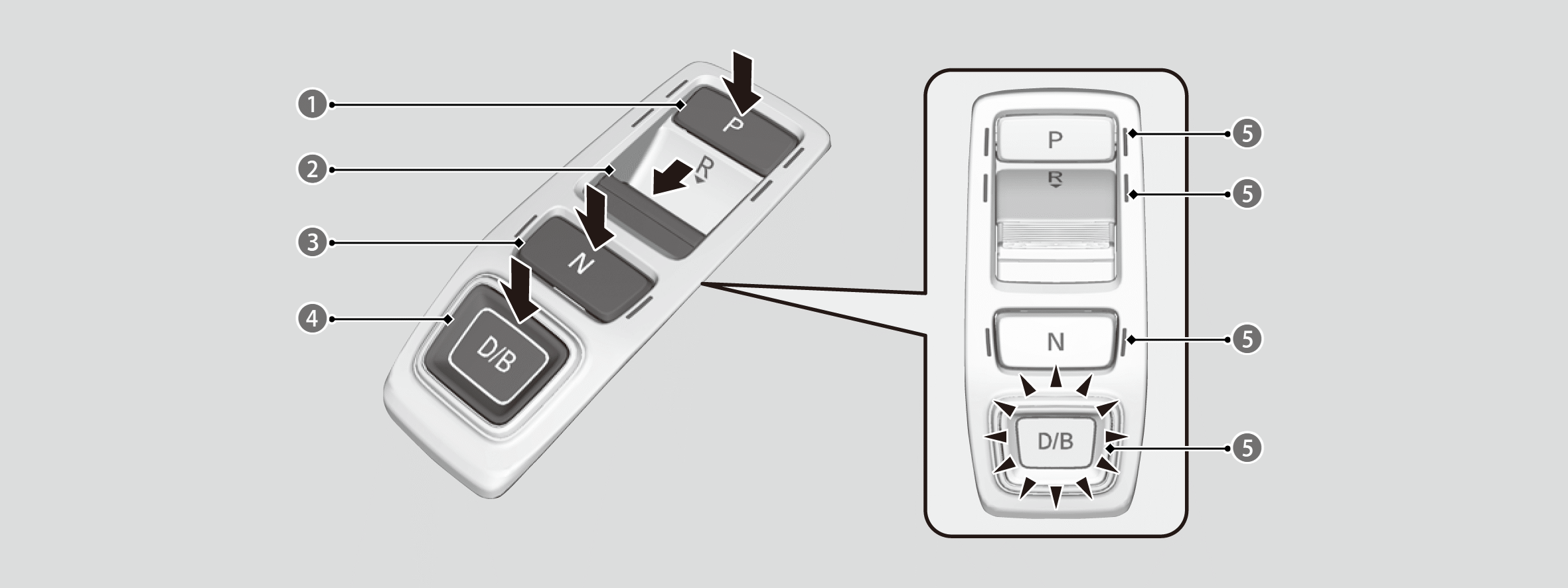 1
2
3
4
P
R
N
D/B
P
R
N
D/B
5
5
5
5