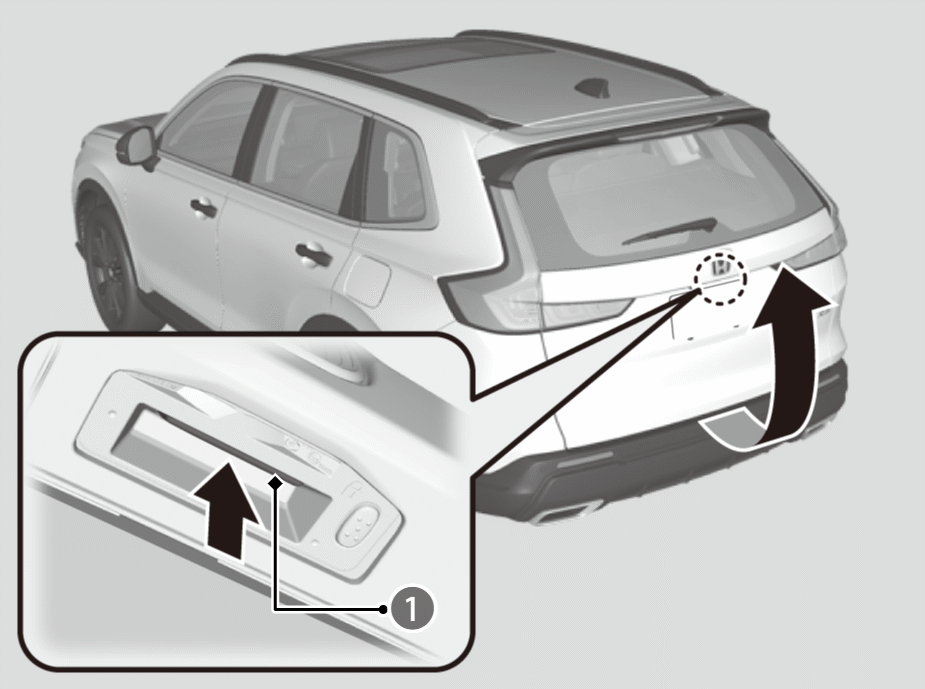 1