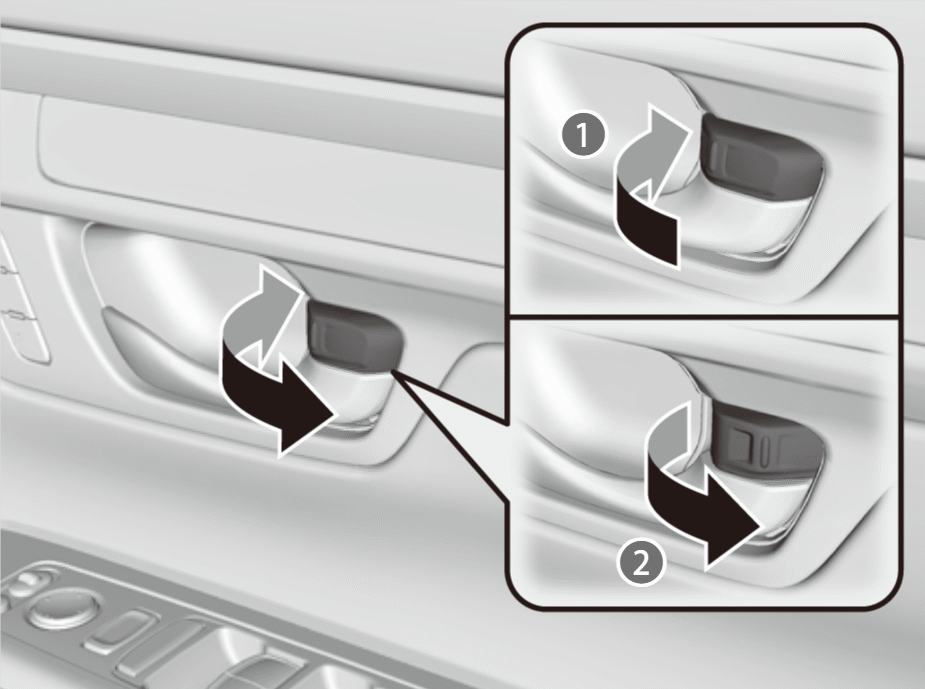 1
2