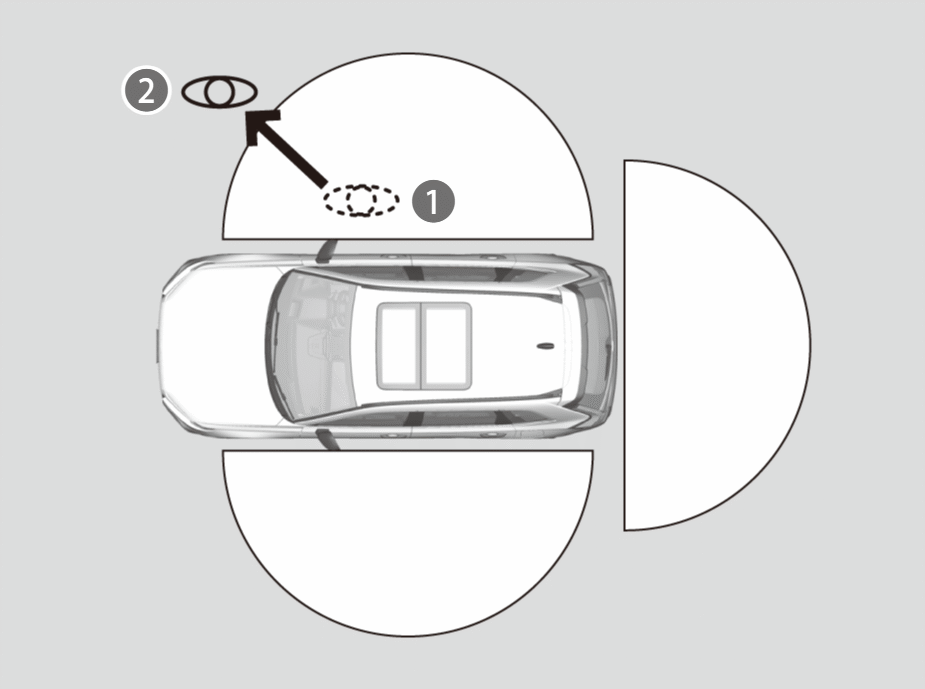 2
1