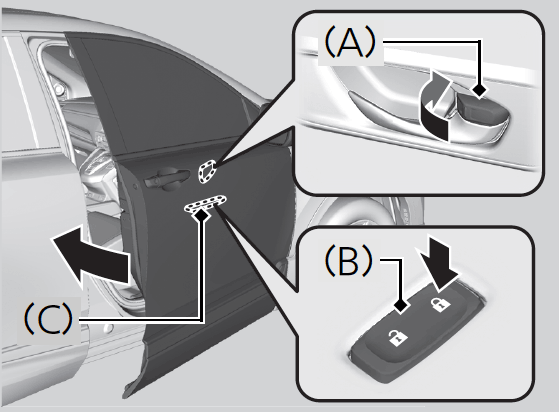 (A)
(B)
(C)