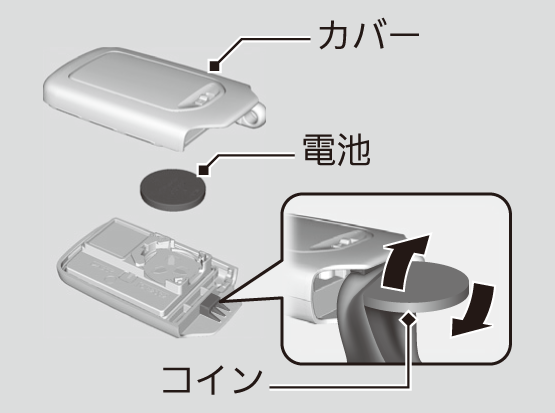 カバー

電池

コイン