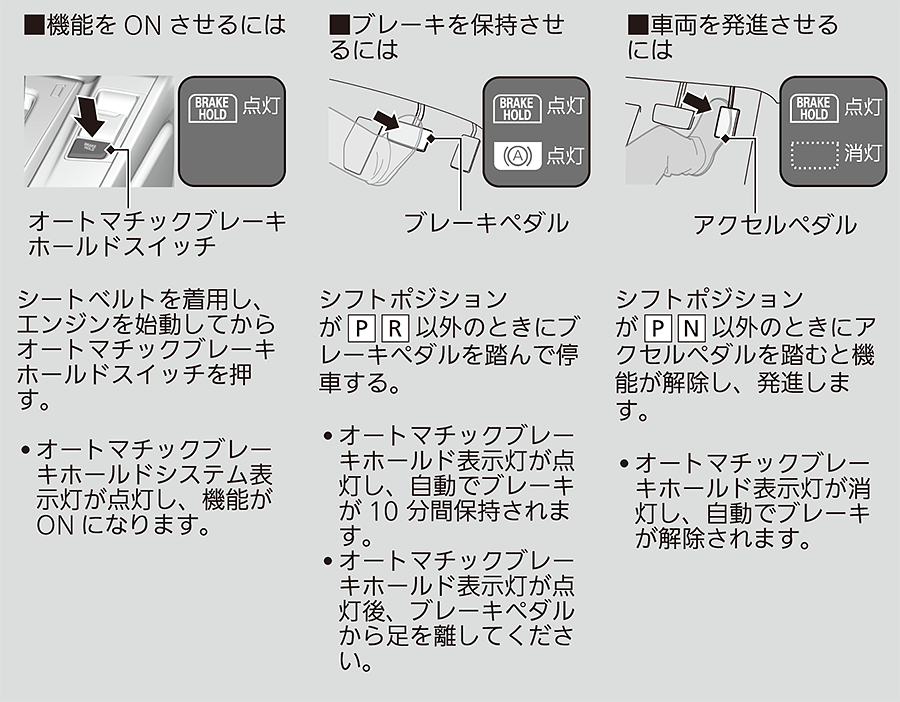 ■機能を ON させるには

BRAKE HOLD 点灯

オートマチックブレーキホールドスイッチ

シートベルトを着用し、エンジンを始動してからオートマチックブレーキホールドスイッチを押す。

• オートマチックブレーキホールドシステム表示灯が点灯し、機能が ON になります。

■ブレーキを保持させるには

BRAKE HOLD 点灯

Ⓐ 点灯

ブレーキペダル

シフトポジションが P R 以外のときにブレーキペダルを踏んで停車する。

• オートマチックブレーキホールド表示灯が点灯し、自動でブレーキが 10 分間保持されます。

• オートマチックブレーキホールド表示灯が点灯後、ブレーキペダルから足を離してください。

■車両を発進させるには

BRAKE HOLD 点灯

消灯

アクセルペダル

シフトポジションが P N 以外のときにアクセルペダルを踏むと機能が解除し、発進します。

• オートマチックブレーキホールド表示灯が消灯し、自動でブレーキが解除されます。