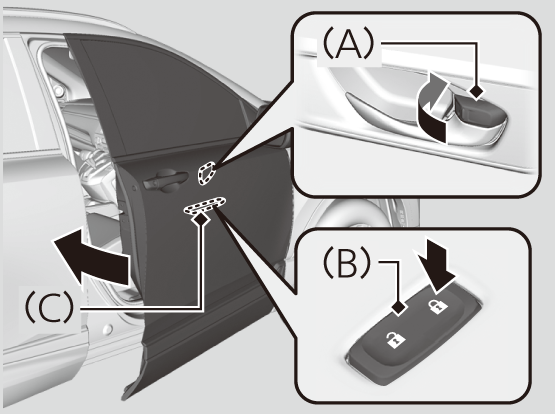 (A)

(B)

(C)