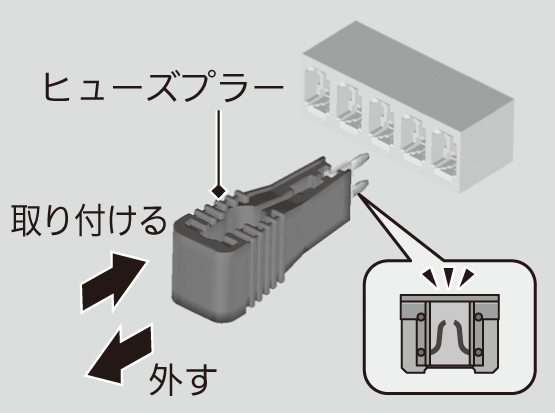 ヒューズプラー

取り付ける

外す