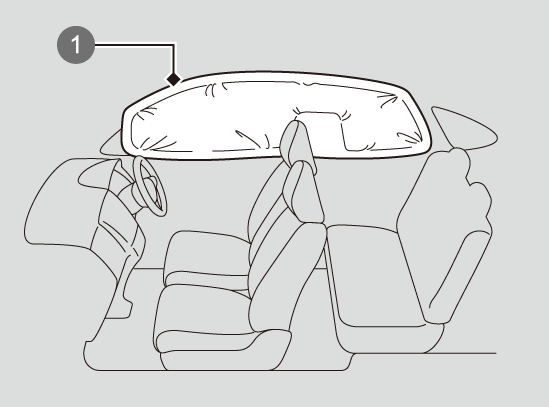 1