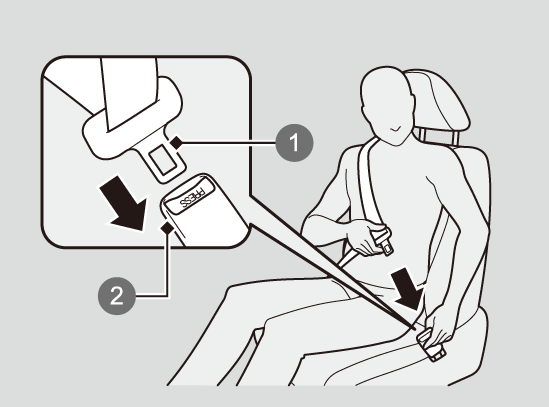 1
PRESS
2