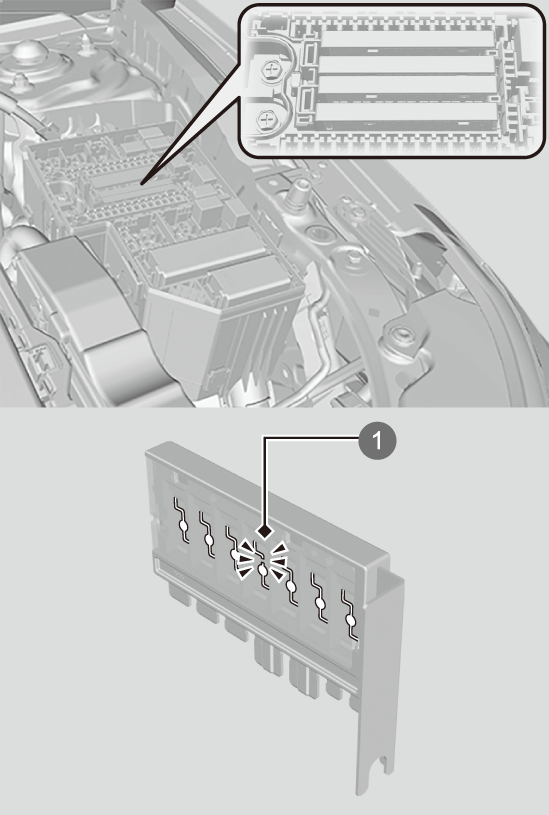 1