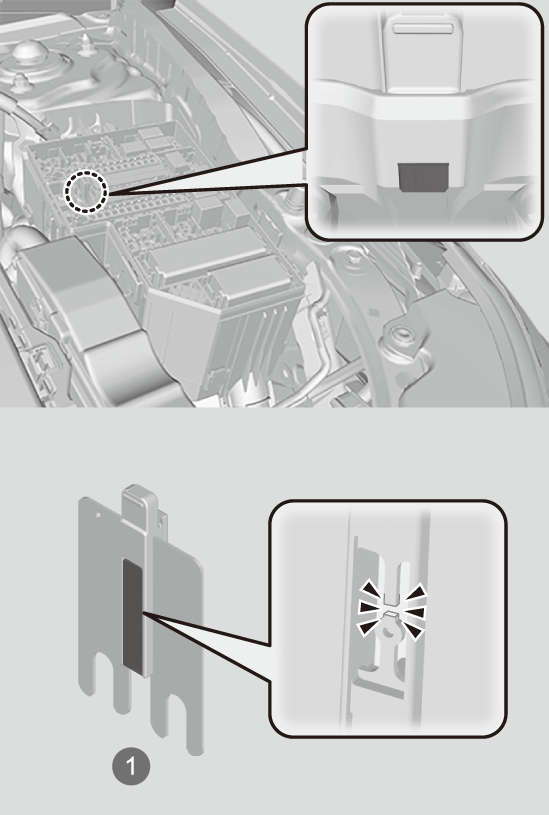 1