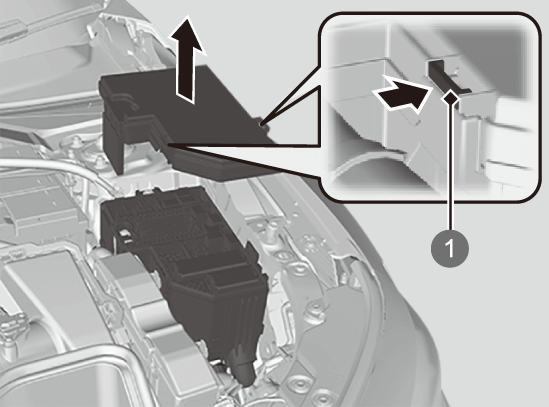 1