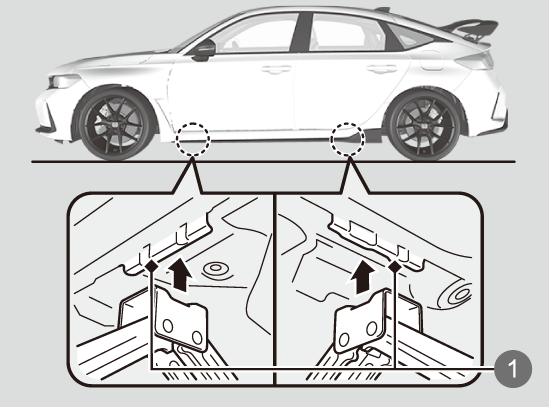 1