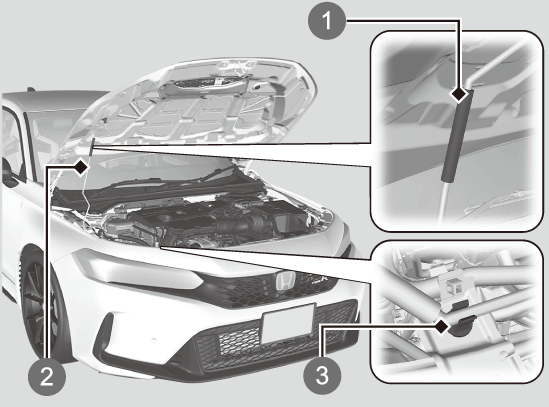 1

2

3