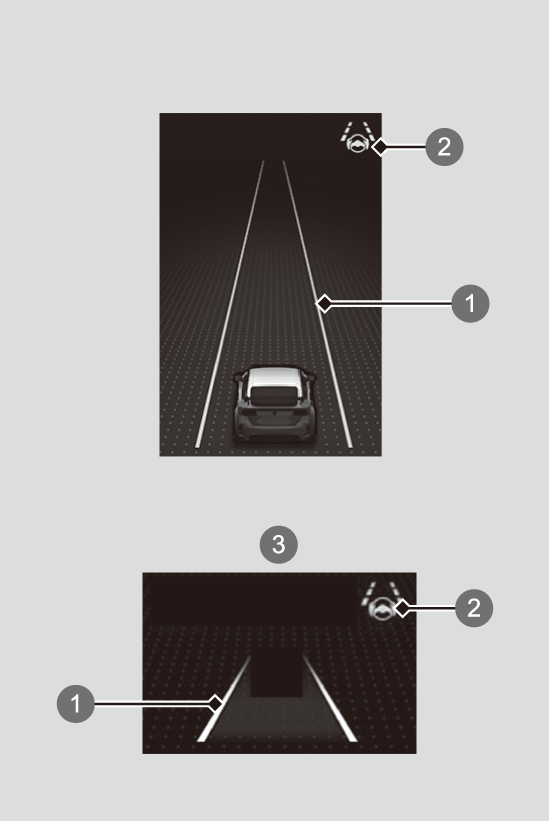 2
1
3
2
1