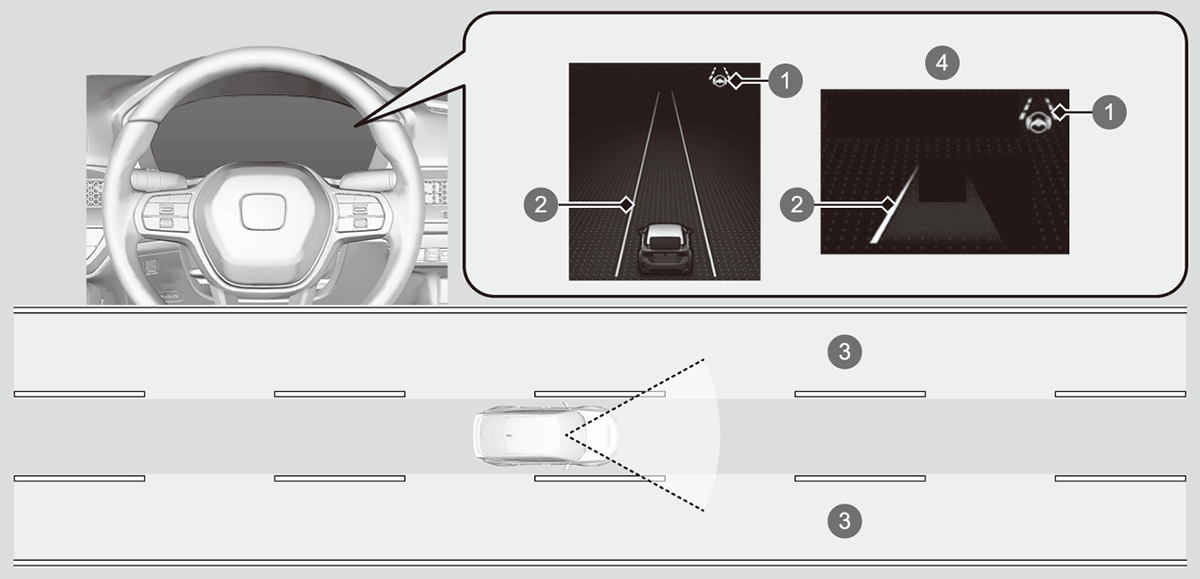 1
4
1
2
2
3
3