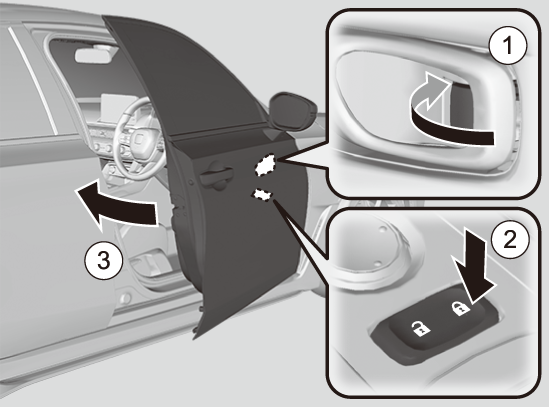 1
2
3