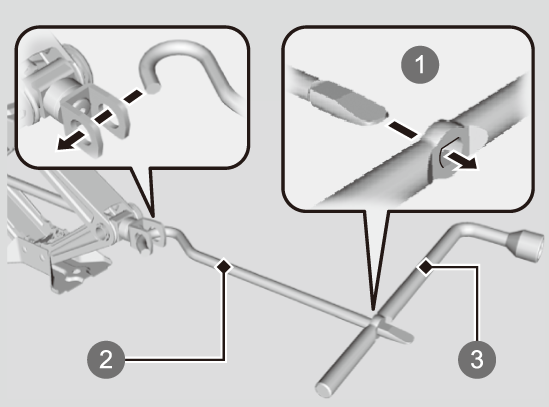 1
2
3