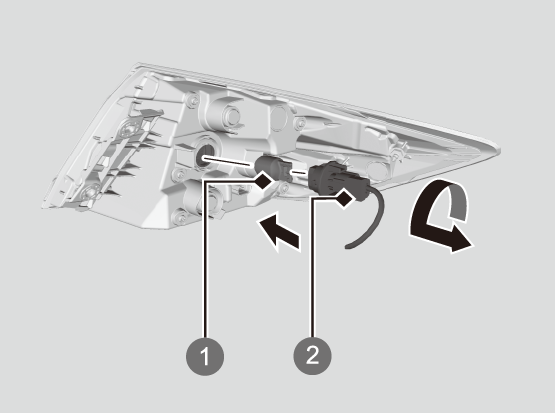 1
2