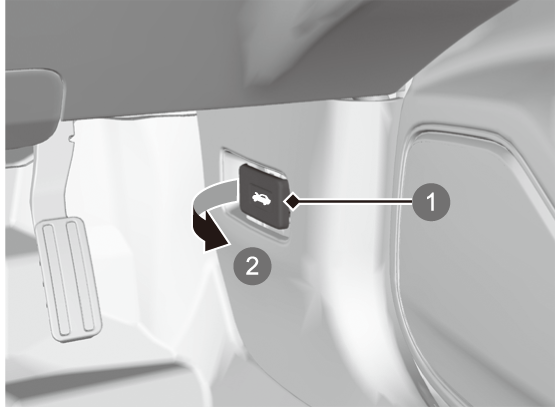 1
2