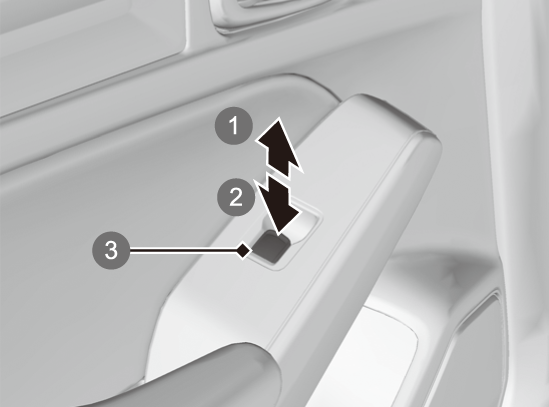 1
2
3