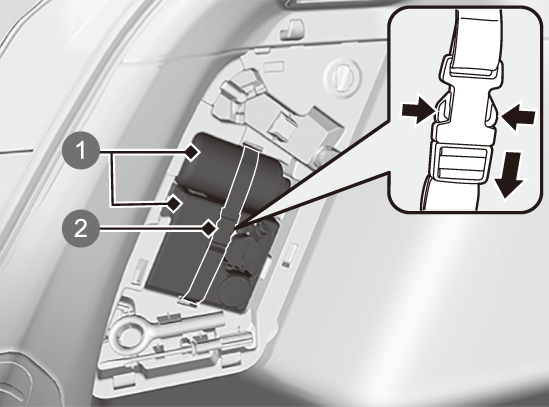 1
2