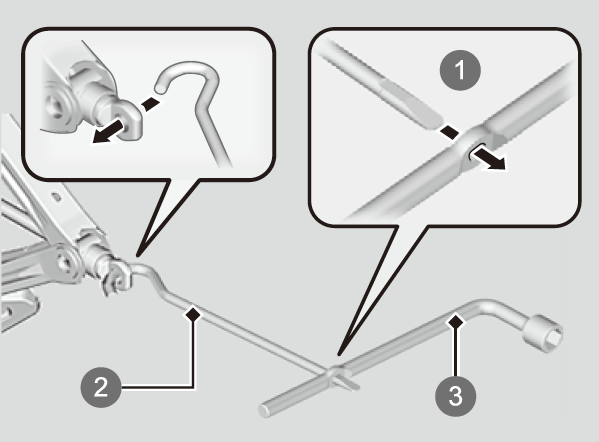 1
2
3