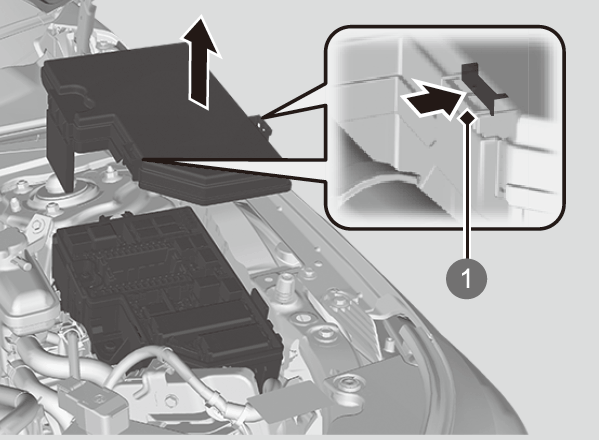 1