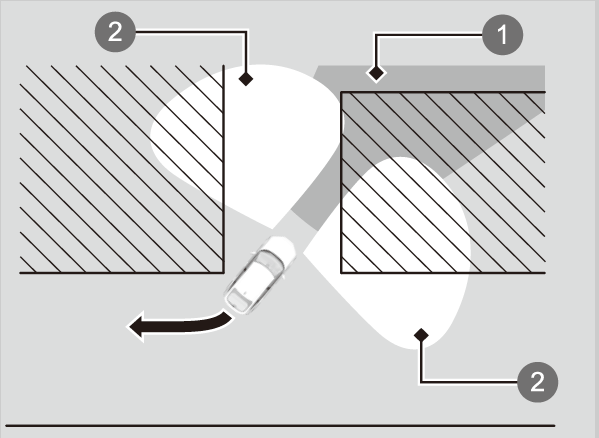 2
1
2