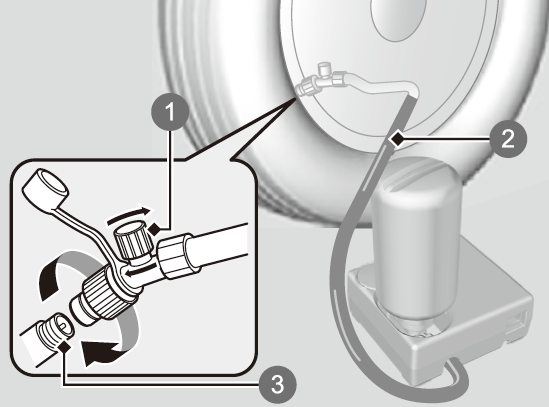 1
2
3