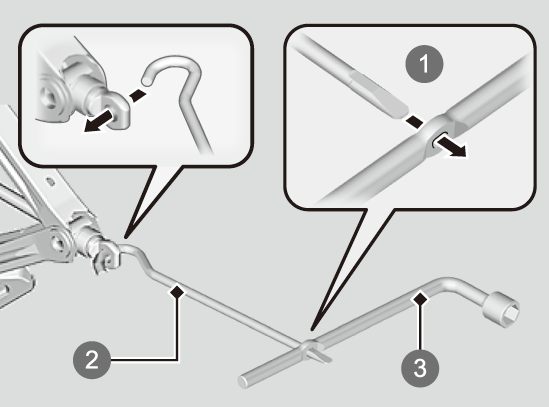 1
2
3