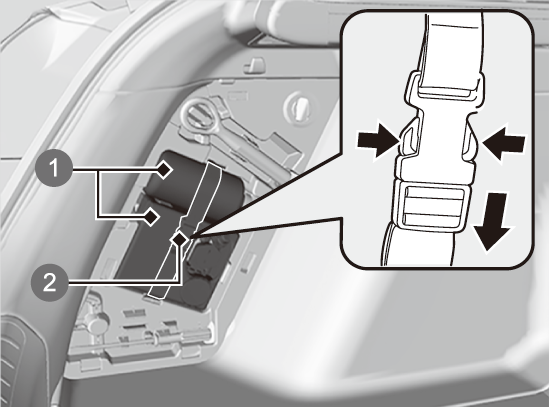 1
2