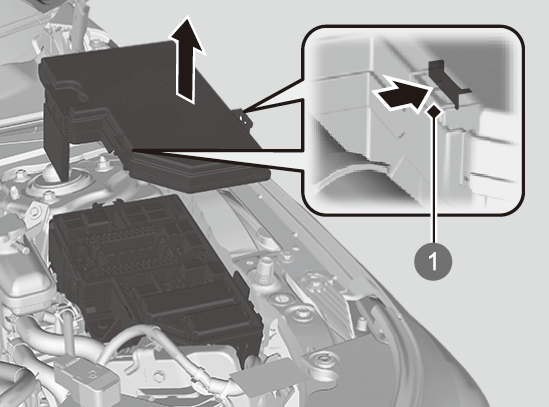 1