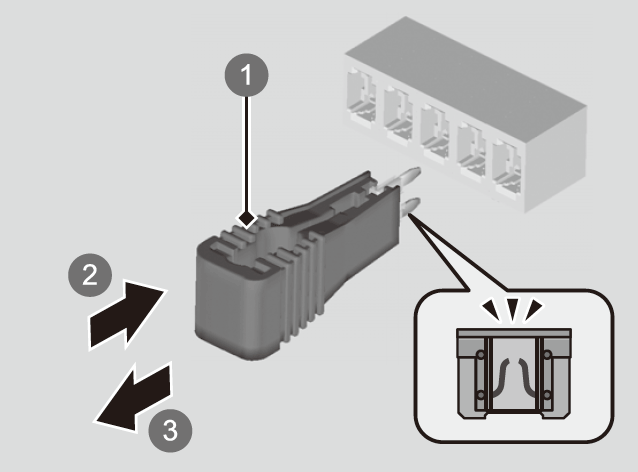 1
2
3