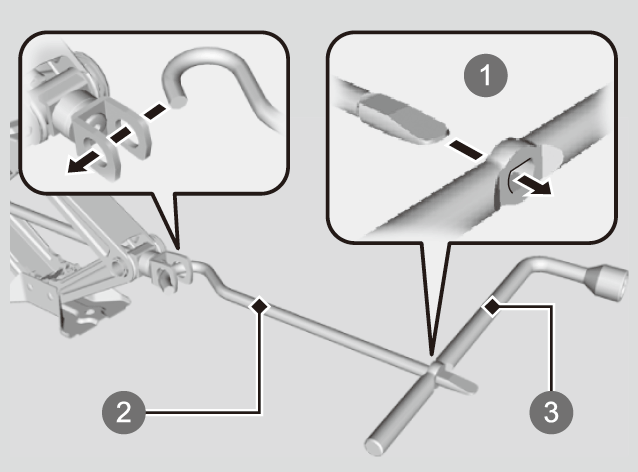 1

2

3