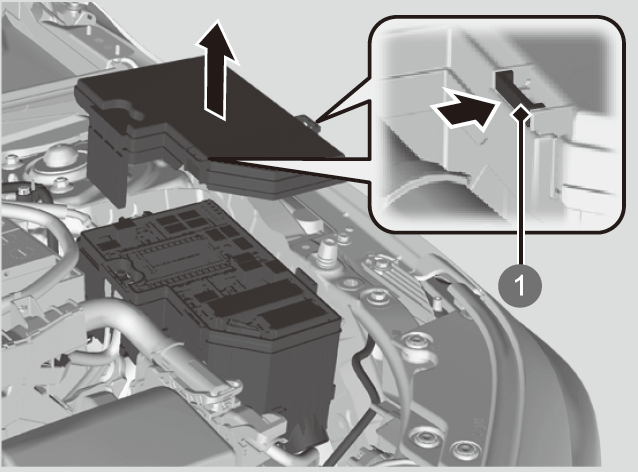 1