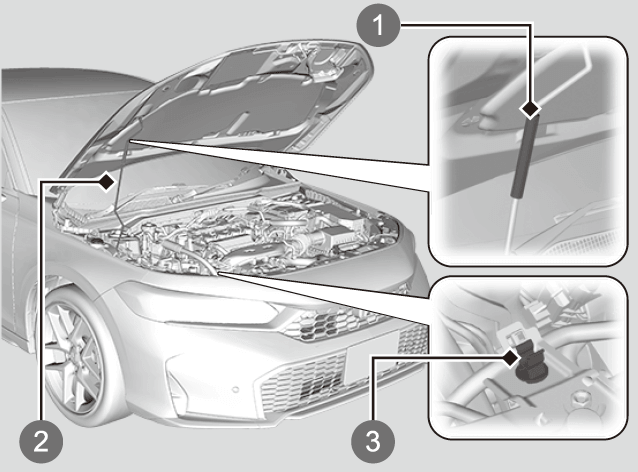 1
2
3