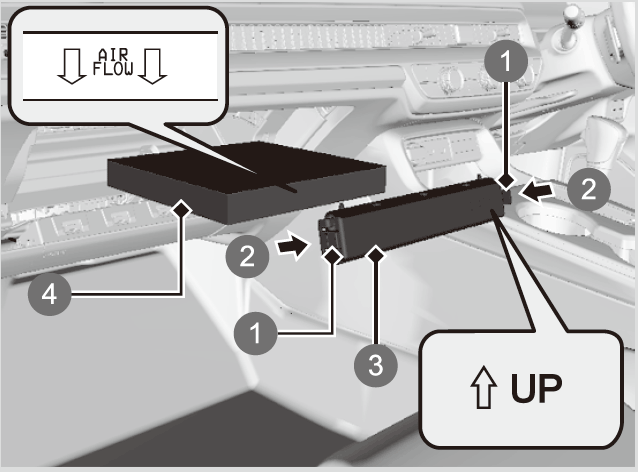 AIR FLOW

1

2

2

4

1

3

UP