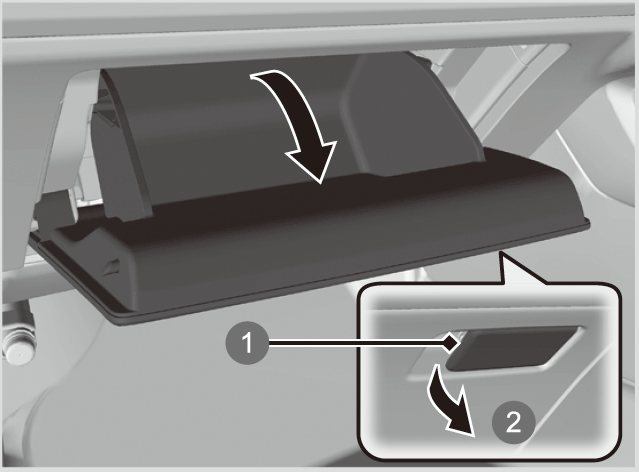 1
2